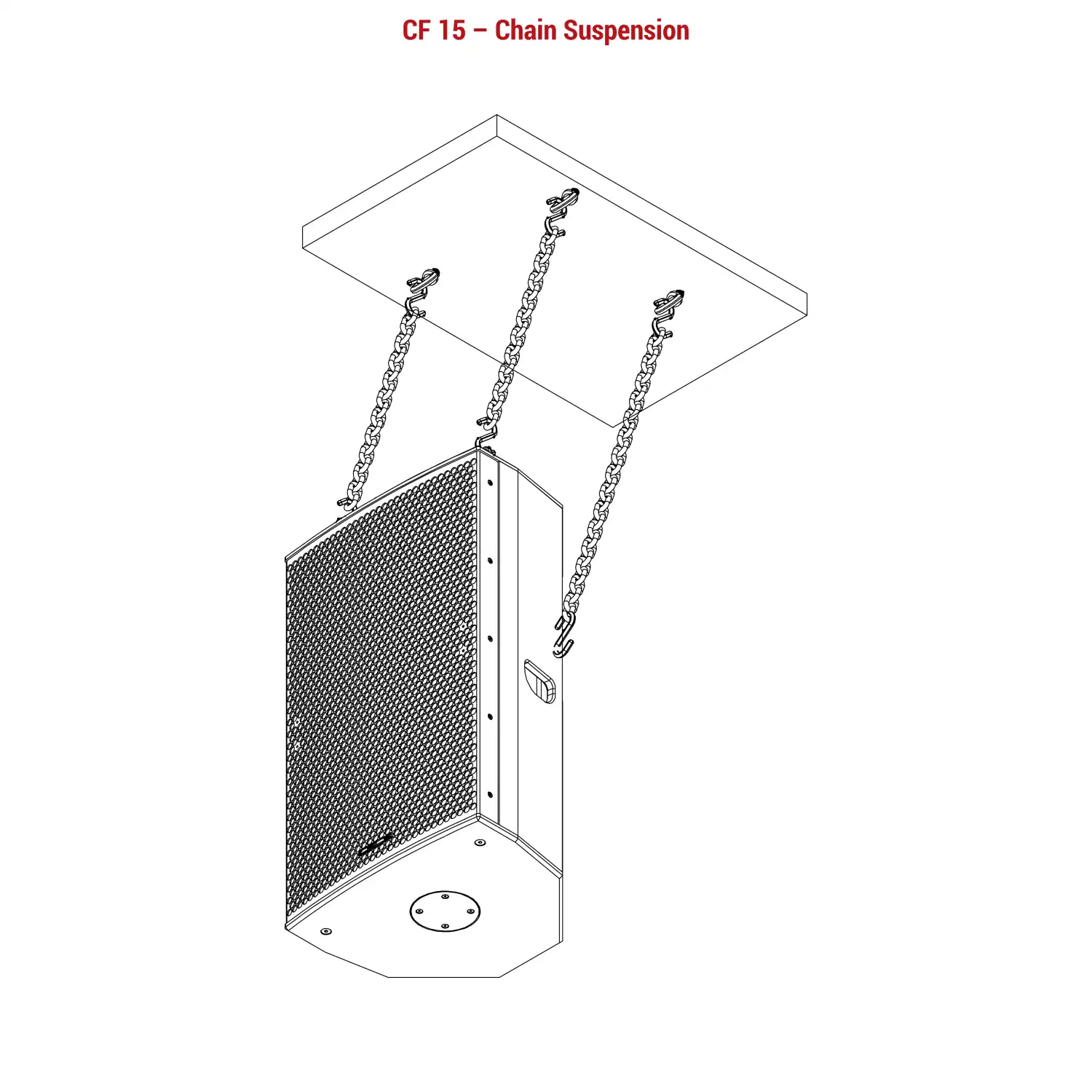 CF 15 – Chain Suspension